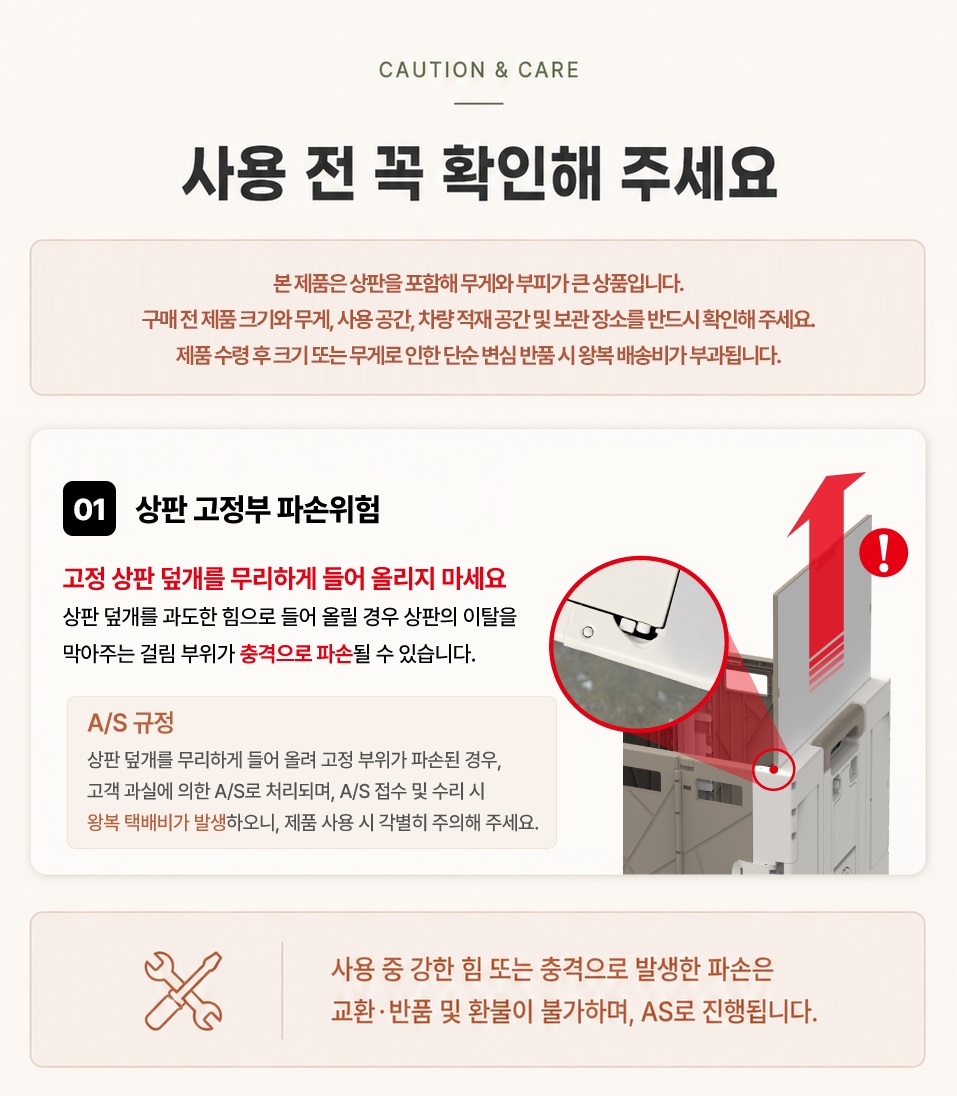 CAUTION & CARE

사용 전 꼭 확인해 주세요

본 제품은 상판을 포함해 무게와 부피가 큰 상품입니다.
구매 전 제품 크기와 무게, 사용 공간, 차량 적재 공간 및 보관 장소를 반드시 확인해 주세요.
제품 수령 후 크기 또는 무게로 인한 단순 변심 반품 시 왕복 배송비가 부과됩니다.

01 상판 고정부 파손위험

고정 상판 덮개를 무리하게 들어 올리지 마세요

상판 덮개를 과도한 힘으로 들어 올릴 경우 상판의 이탈을 막아주는 걸림 부위가 충격으로 파손될 수 있습니다.

A/S 규정

상판 덮개를 무리하게 들어 올려 고정 부위가 파손된 경우, 고객 과실에 의한 A/S로 처리되며, A/S 접수 및 수리 시 왕복 택배비가 발생하오니, 제품 사용 시 각별히 주의해 주세요.

사용 중 강한 힘 또는 충격으로 발생한 파손은
교환·반품 및 환불이 불가하며, AS로 진행됩니다.